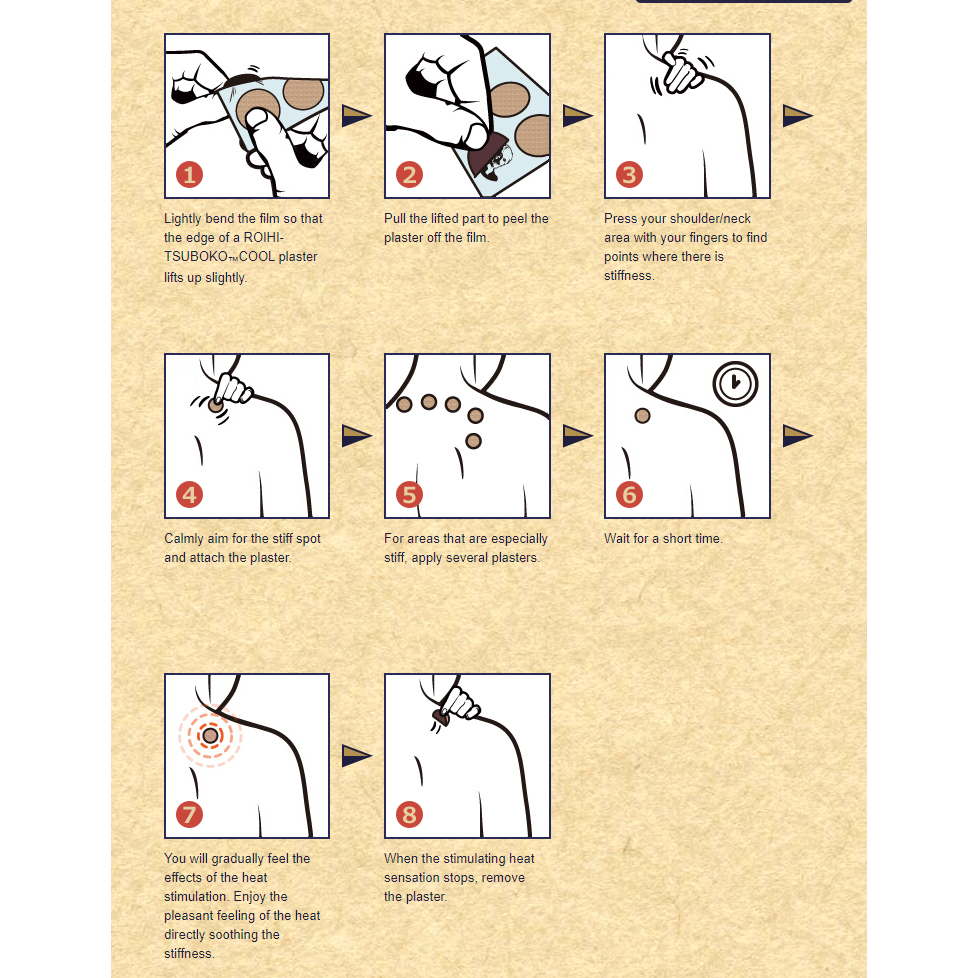 1

Lightly bend the film so that the edge of a ROIHI-TSUBOKO™COOL plaster lifts up slightly.

2

Pull the lifted part to peel the plaster off the film.

3

Press your shoulder/neck area with your fingers to find points where there is stiffness.

4

Calmly aim for the stiff spot and attach the plaster.

5

For areas that are especially stiff, apply several plasters.

6

Wait for a short time.

7

You will gradually feel the effects of the heat stimulation. Enjoy the pleasant feeling of the heat directly soothing the stiffness.

8

When the stimulating heat sensation stops, remove the plaster.